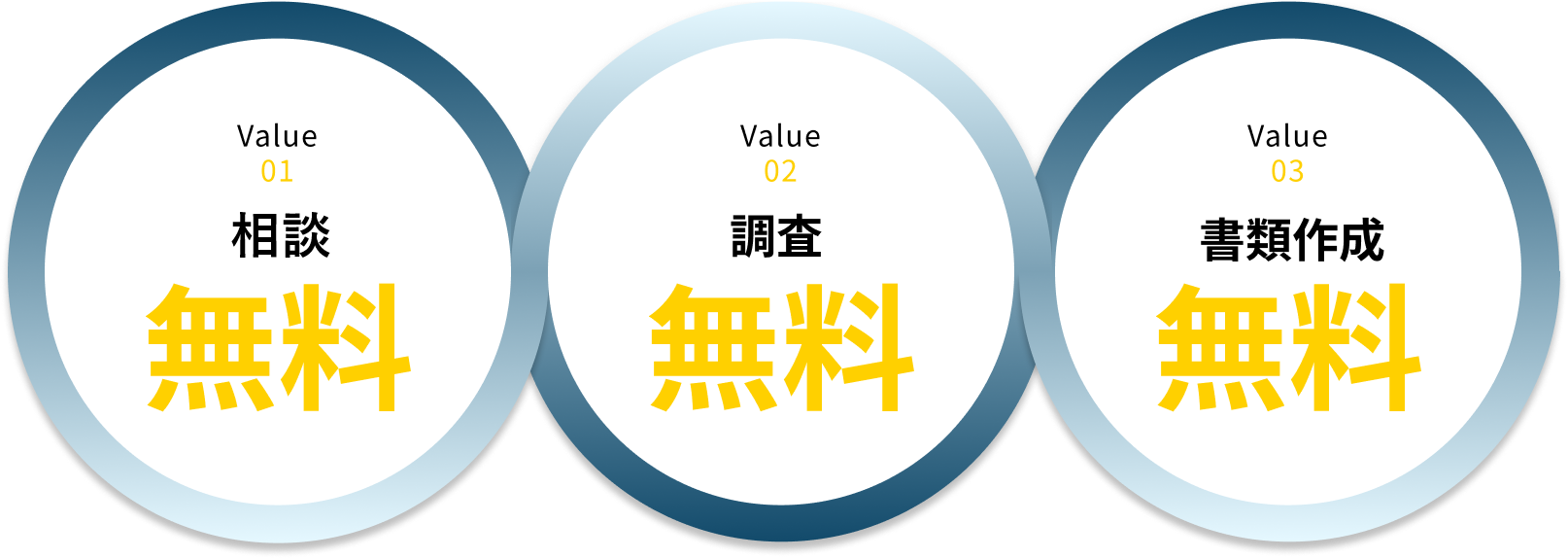 Value
01
相談
無料

Value
02
調査
無料

Value
03
書類作成
無料